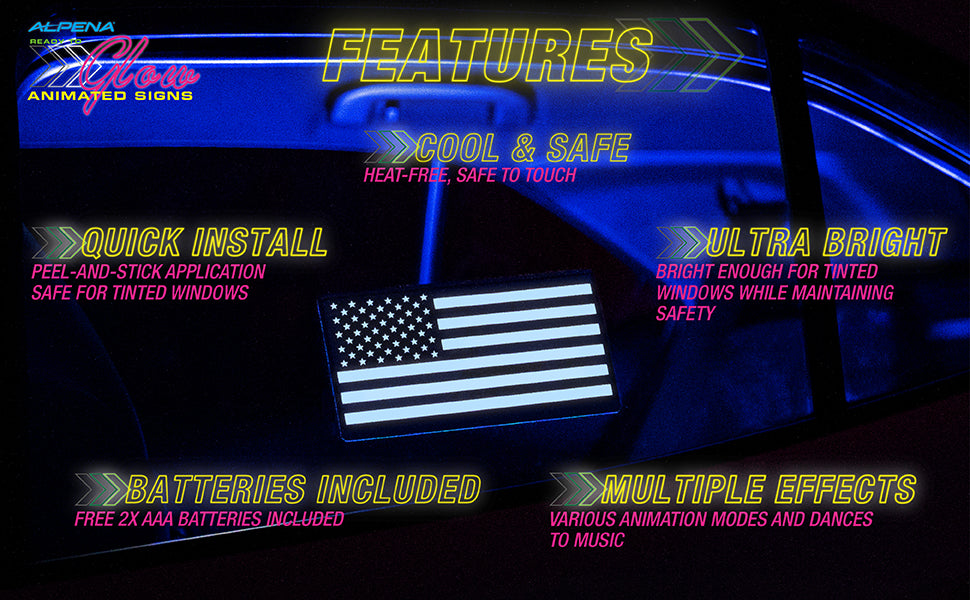 ALPENA
READY TO
Glow
ANIMATED SIGNS

FEATURES

COOL & SAFE
HEAT-FREE, SAFE TO TOUCH

QUICK INSTALL
PEEL-AND-STICK APPLICATION
SAFE FOR TINTED WINDOWS

ULTRA BRIGHT
BRIGHT ENOUGH FOR TINTED WINDOWS WHILE MAINTAINING SAFETY

BATTERIES INCLUDED
FREE 2X AAA BATTERIES INCLUDED

MULTIPLE EFFECTS
VARIOUS ANIMATION MODES AND DANCES TO MUSIC