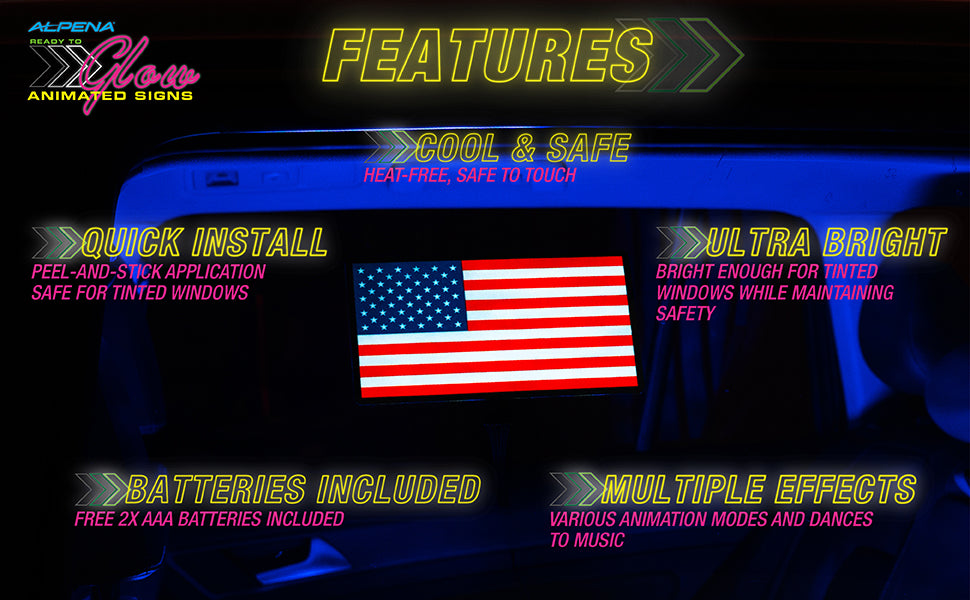 ALPENA
READY TO
Glow
ANIMATED SIGNS

FEATURES

COOL & SAFE
HEAT-FREE, SAFE TO TOUCH

QUICK INSTALL
PEEL-AND-STICK APPLICATION SAFE FOR TINTED WINDOWS

ULTRA BRIGHT
BRIGHT ENOUGH FOR TINTED WINDOWS WHILE MAINTAINING SAFETY

BATTERIES INCLUDED
FREE 2X AAA BATTERIES INCLUDED

MULTIPLE EFFECTS
VARIOUS ANIMATION MODES AND DANCES TO MUSIC