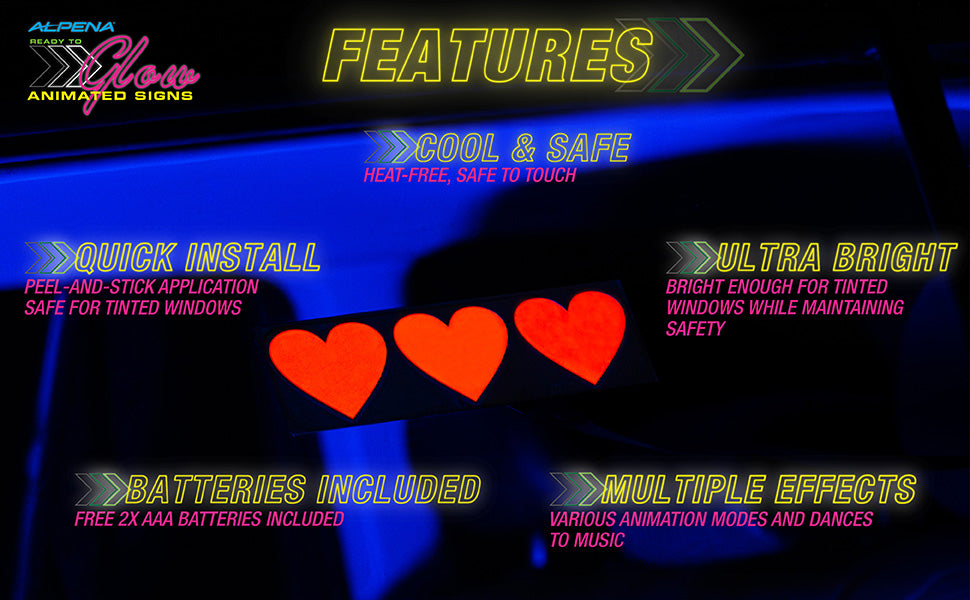 ALPENA
READY TO
Glow
ANIMATED SIGNS

FEATURES

COOL & SAFE
HEAT-FREE, SAFE TO TOUCH

QUICK INSTALL
PEEL-AND-STICK APPLICATION
SAFE FOR TINTED WINDOWS

ULTRA BRIGHT
BRIGHT ENOUGH FOR TINTED WINDOWS WHILE MAINTAINING SAFETY

BATTERIES INCLUDED
FREE 2X AAA BATTERIES INCLUDED

MULTIPLE EFFECTS
VARIOUS ANIMATION MODES AND DANCES TO MUSIC