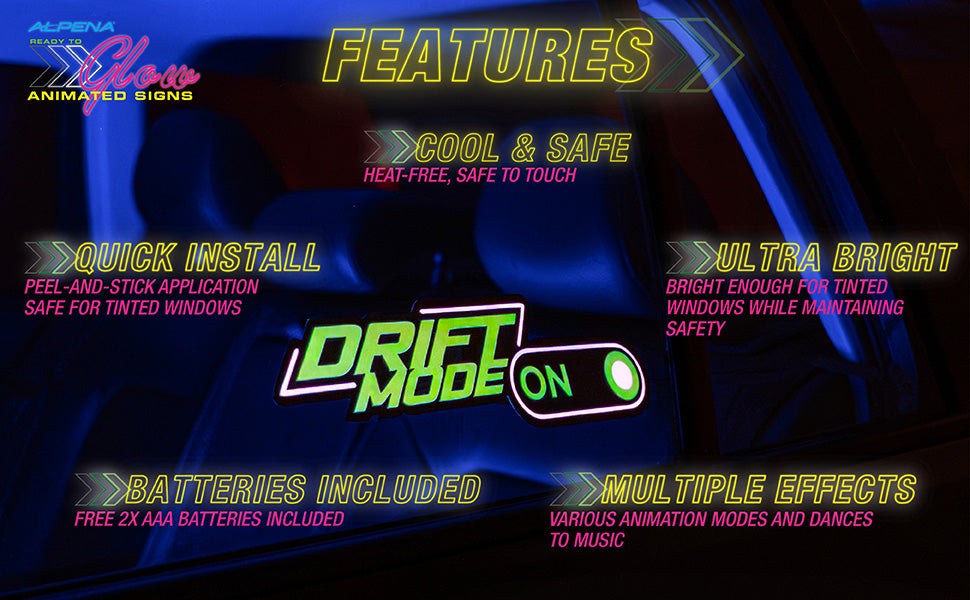 ALPENA
READY TO
Glow
ANIMATED SIGNS

FEATURES

COOL & SAFE
HEAT-FREE, SAFE TO TOUCH

QUICK INSTALL
PEEL-AND-STICK APPLICATION
SAFE FOR TINTED WINDOWS

ULTRA BRIGHT
BRIGHT ENOUGH FOR TINTED WINDOWS WHILE MAINTAINING SAFETY

DRIFT MODE ON

BATTERIES INCLUDED
FREE 2X AAA BATTERIES INCLUDED

MULTIPLE EFFECTS
VARIOUS ANIMATION MODES AND DANCES TO MUSIC