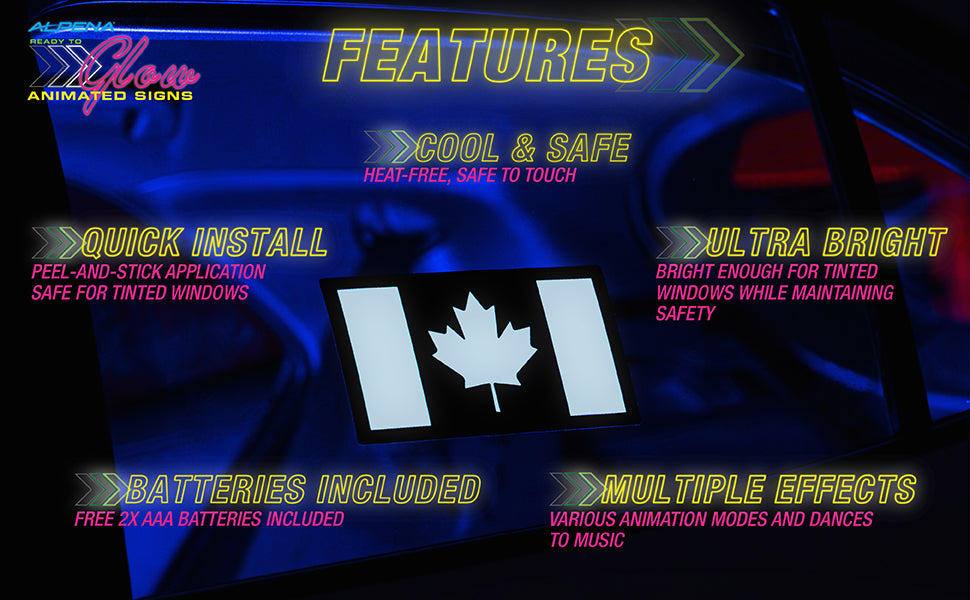 ALPENA
READY TO
Glow
ANIMATED SIGNS

FEATURES

COOL & SAFE
HEAT-FREE, SAFE TO TOUCH

QUICK INSTALL
PEEL-AND-STICK APPLICATION
SAFE FOR TINTED WINDOWS

ULTRA BRIGHT
BRIGHT ENOUGH FOR TINTED WINDOWS WHILE MAINTAINING SAFETY

BATTERIES INCLUDED
FREE 2X AAA BATTERIES INCLUDED

MULTIPLE EFFECTS
VARIOUS ANIMATION MODES AND DANCES TO MUSIC