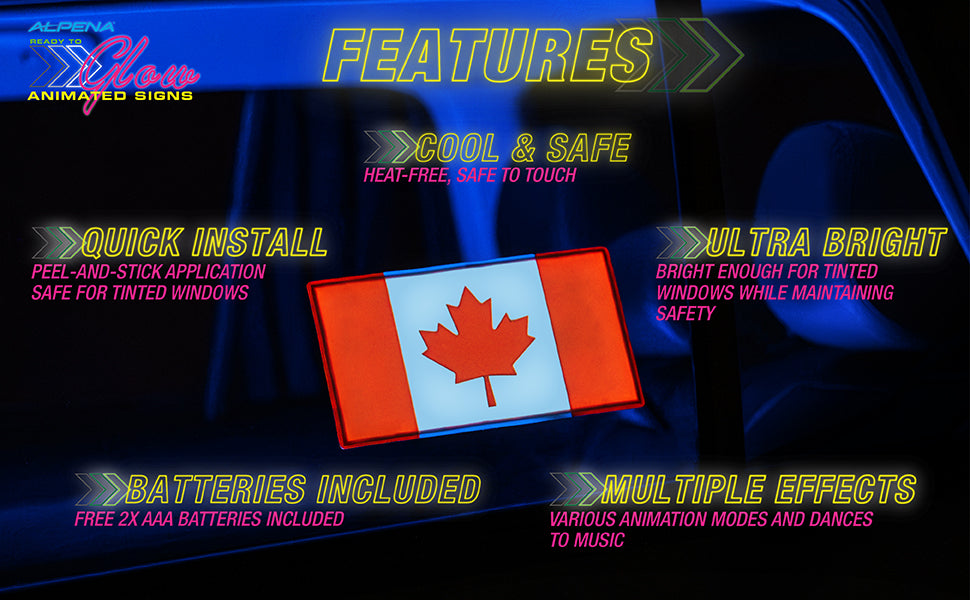 ALPENA
READY TO
Glow
ANIMATED SIGNS

FEATURES

COOL & SAFE
HEAT-FREE, SAFE TO TOUCH

QUICK INSTALL
PEEL-AND-STICK APPLICATION
SAFE FOR TINTED WINDOWS

ULTRA BRIGHT
BRIGHT ENOUGH FOR TINTED WINDOWS WHILE MAINTAINING SAFETY

BATTERIES INCLUDED
FREE 2X AAA BATTERIES INCLUDED

MULTIPLE EFFECTS
VARIOUS ANIMATION MODES AND DANCES TO MUSIC