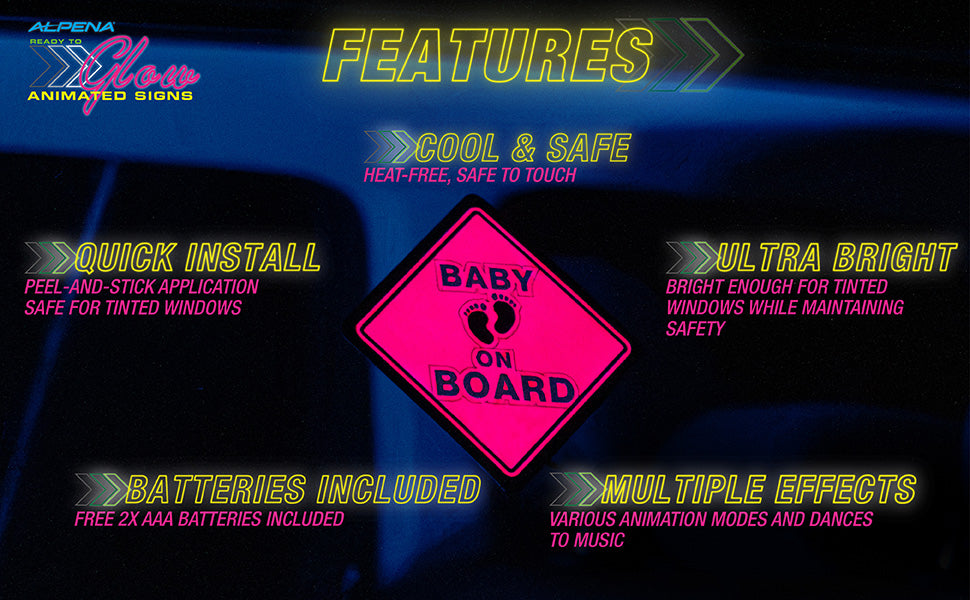 ALPENA
READY TO
Glow
ANIMATED SIGNS

FEATURES

COOL & SAFE
HEAT-FREE, SAFE TO TOUCH

QUICK INSTALL
PEEL-AND-STICK APPLICATION SAFE FOR TINTED WINDOWS

BABY ON BOARD

ULTRA BRIGHT
BRIGHT ENOUGH FOR TINTED WINDOWS WHILE MAINTAINING SAFETY

BATTERIES INCLUDED
FREE 2X AAA BATTERIES INCLUDED

MULTIPLE EFFECTS
VARIOUS ANIMATION MODES AND DANCES TO MUSIC