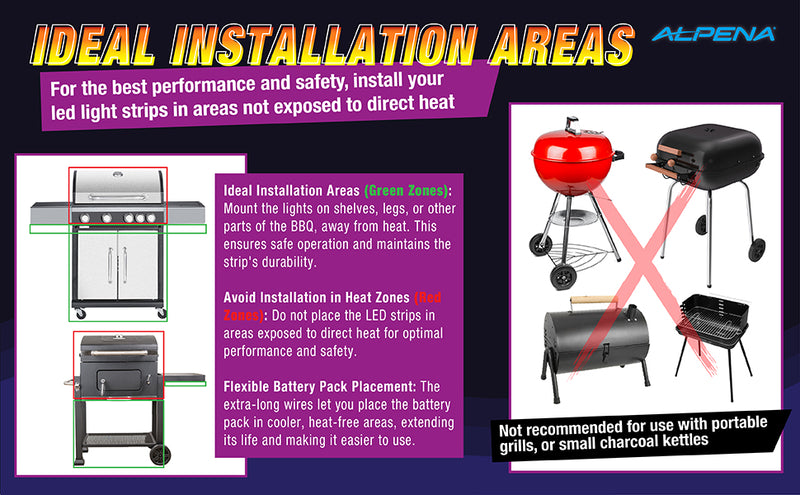 IDEAL INSTALLATION AREAS

ALPENA

For the best performance and safety, install your led light strips in areas not exposed to direct heat

Ideal Installation Areas (Green Zones): Mount the lights on shelves, legs, or other parts of the BBQ, away from heat. This ensures safe operation and maintains the strip's durability.

Avoid Installation in Heat Zones (Red Zones): Do not place the LED strips in areas exposed to direct heat for optimal performance and safety.

Flexible Battery Pack Placement: The extra-long wires let you place the battery pack in cooler, heat-free areas, extending its life and making it easier to use.

Not recommended for use with portable grills, or small charcoal kettles