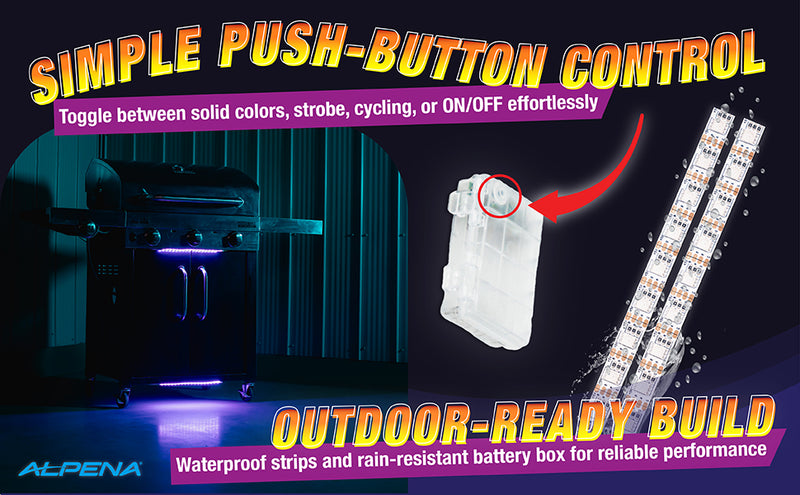 SIMPLE PUSH-BUTTON CONTROL

Toggle between solid colors, strobe, cycling, or ON/OFF effortlessly

OUTDOOR-READY BUILD

Waterproof strips and rain-resistant battery box for reliable performance

ALPENA